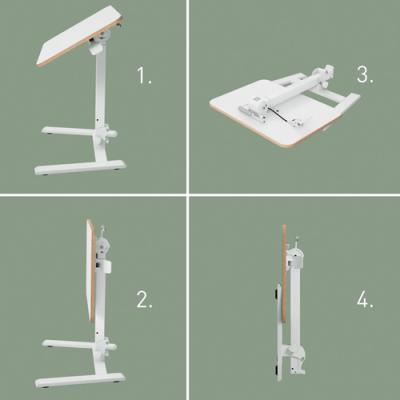 1.

3.

2.

4.