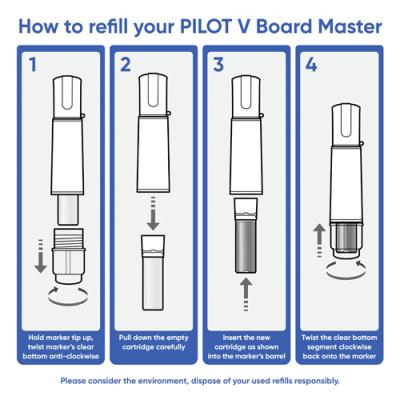 How to refill your PILOT V Board Master

1

Hold marker tip up, twist marker's clear bottom anti-clockwise

2

Pull down the empty cartridge carefully

3

Insert the new cartridge as shown into the marker's barrel

4

Twist the clear bottom segment clockwise back onto the marker

Please consider the environment, dispose of your used refills responsibly.